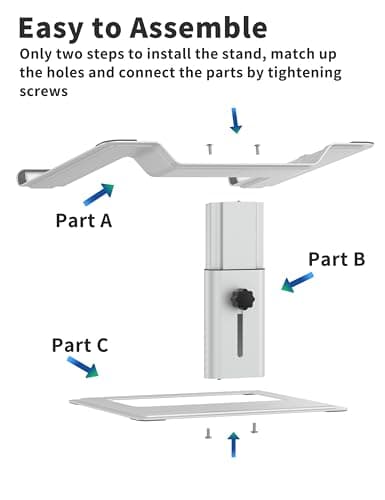 Easy to Assemble

Only two steps to install the stand, match up the holes and connect the parts by tightening screws

Part A

Part B

Part C