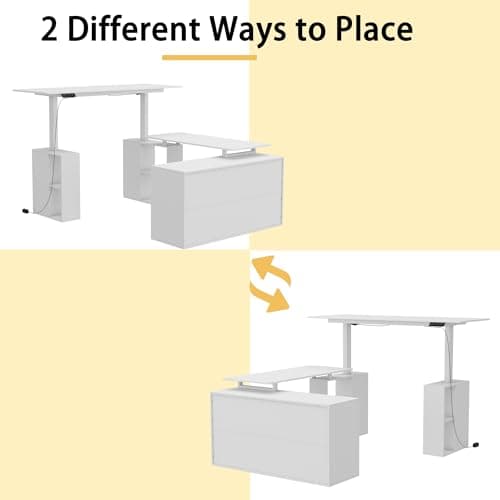 2 Different Ways to Place