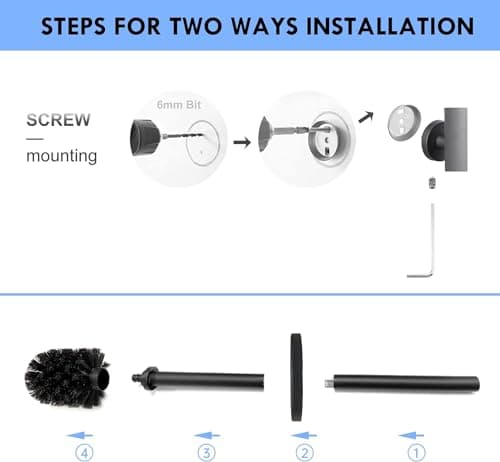 STEPS FOR TWO WAYS INSTALLATION

SCREW
—
mounting

6mm Bit

④ ③ ② ①