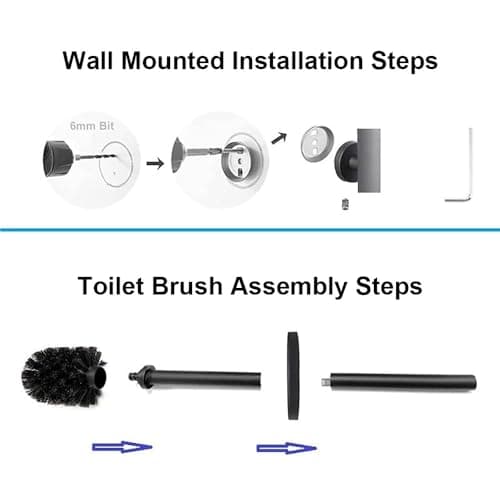 Wall Mounted Installation Steps

6mm Bit

Toilet Brush Assembly Steps