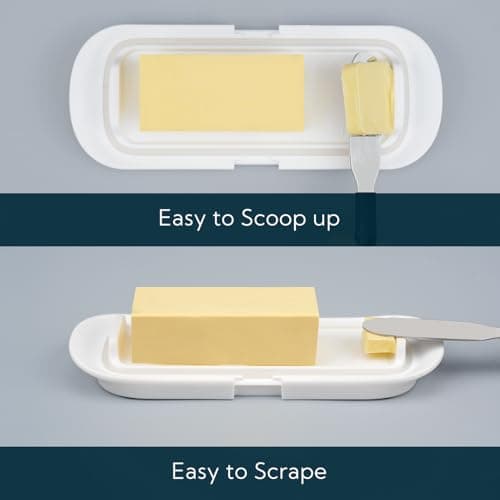 Easy to Scoop up

Easy to Scrape