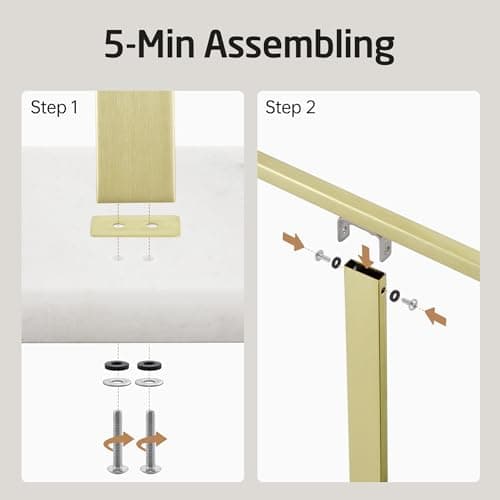 5-Min Assembling

Step 1

Step 2