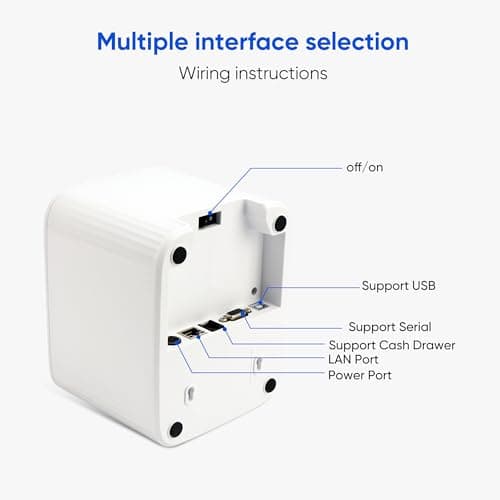 Multiple interface selection

Wiring instructions

off/on

Support USB

Support Serial

Support Cash Drawer

LAN Port

Power Port