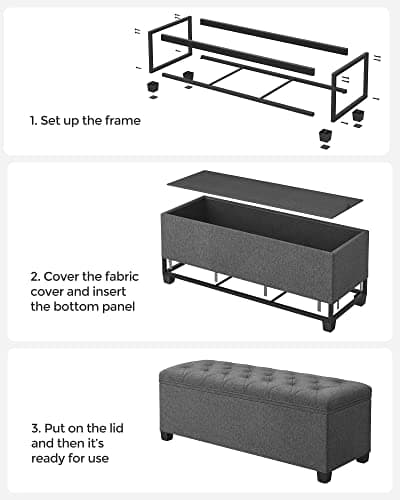 1. Set up the frame

2. Cover the fabric cover and insert the bottom panel

3. Put on the lid and then it's ready for use