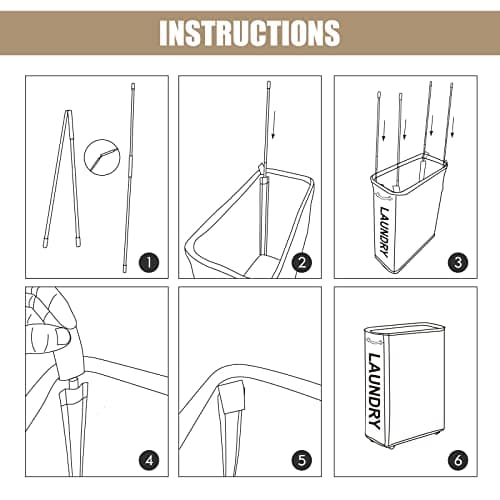 INSTRUCTIONS

1

2

LAUNDRY

3

4

5

LAUNDRY

6