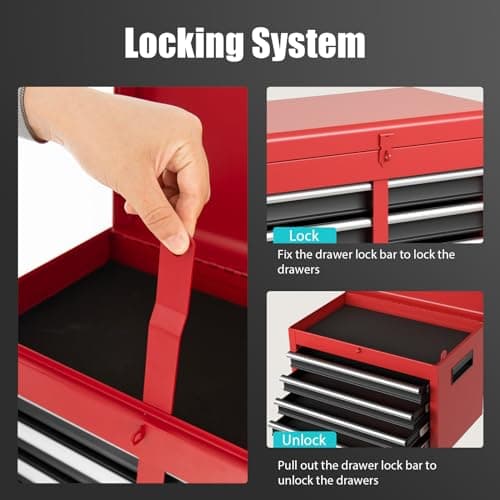 Locking System

Lock

Fix the drawer lock bar to lock the drawers

Unlock

Pull out the drawer lock bar to unlock the drawers