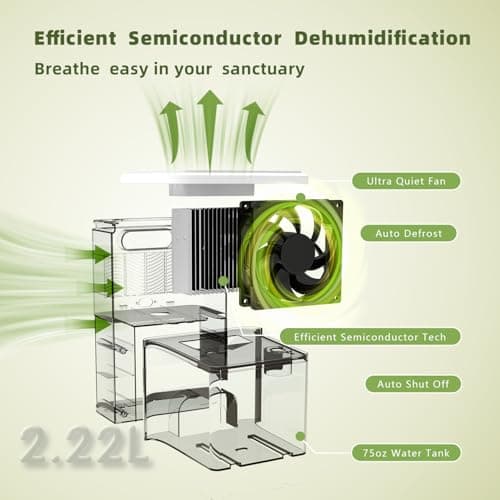 Efficient Semiconductor Dehumidification

Breathe easy in your sanctuary

Ultra Quiet Fan

Auto Defrost

Efficient Semiconductor Tech

Auto Shut Off

2.22L

75oz Water Tank