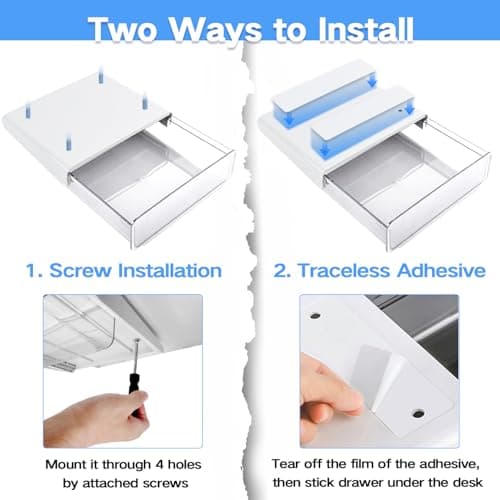 Two Ways to Install

1. Screw Installation

Mount it through 4 holes by attached screws

2. Traceless Adhesive

Tear off the film of the adhesive, then stick drawer under the desk