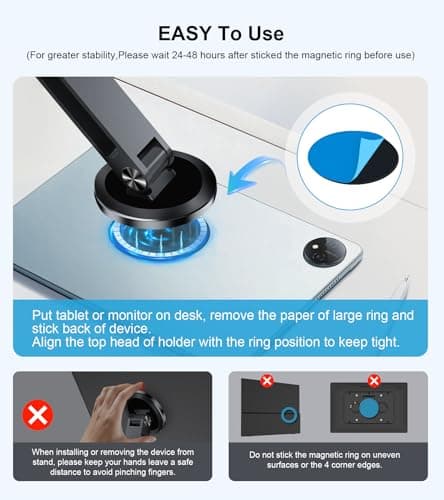 EASY To Use

(For greater stability,Please wait 24-48 hours after sticked the magnetic ring before use)

Put tablet or monitor on desk, remove the paper of large ring and stick back of device.
Align the top head of holder with the ring position to keep tight.

When installing or removing the device from stand, please keep your hands leave a safe distance to avoid pinching fingers.

Do not stick the magnetic ring on uneven surfaces or the 4 corner edges.