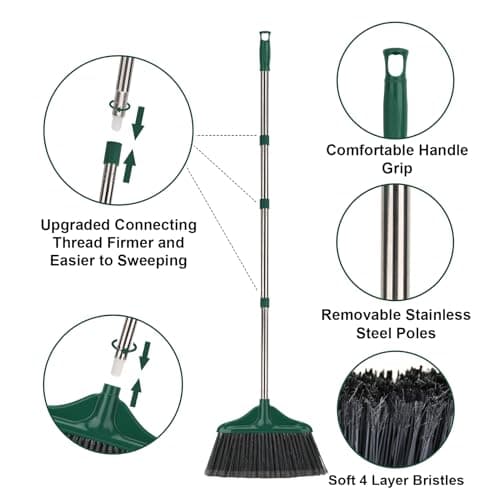 Upgraded Connecting Thread Firmer and Easier to Sweeping

Comfortable Handle Grip

Removable Stainless Steel Poles

Soft 4 Layer Bristles