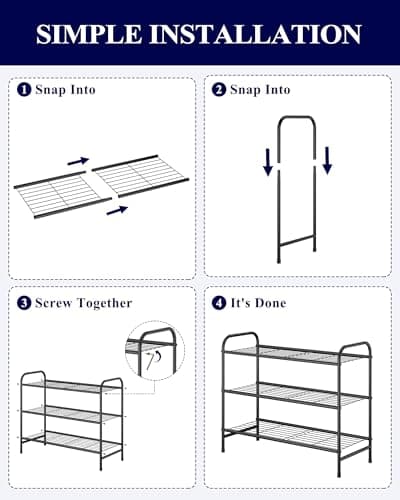 SIMPLE INSTALLATION

1 Snap Into

2 Snap Into

3 Screw Together

4 It's Done