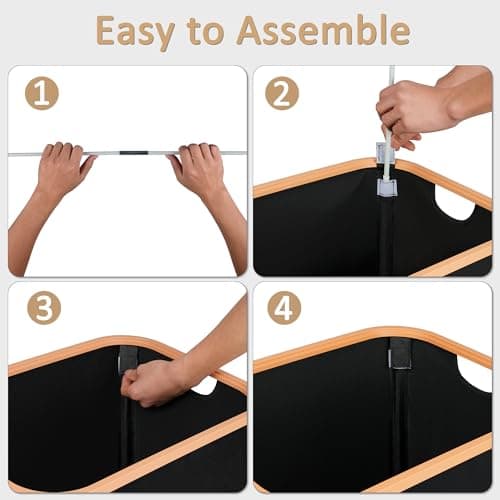 Easy to Assemble

1

2

3

4