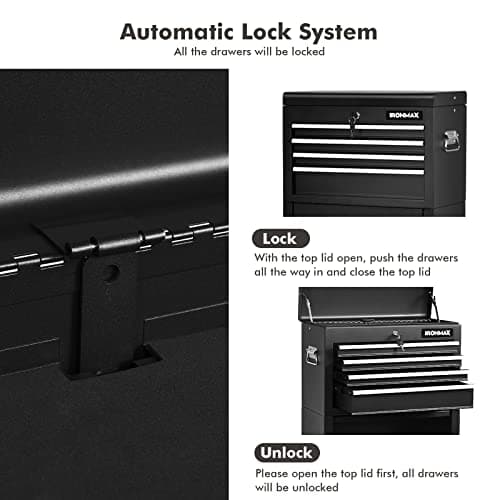 Automatic Lock System
All the drawers will be locked

IRONMAX

Lock
With the top lid open, push the drawers all the way in and close the top lid

IRONMAX

Unlock
Please open the top lid first, all drawers will be unlocked