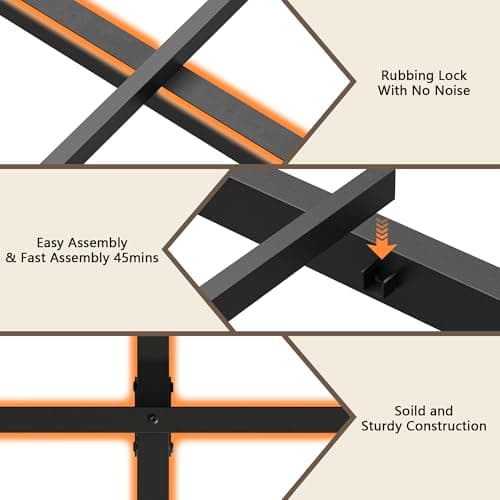 Rubbing Lock
With No Noise

Easy Assembly
& Fast Assembly 45mins

Soild and
Sturdy Construction