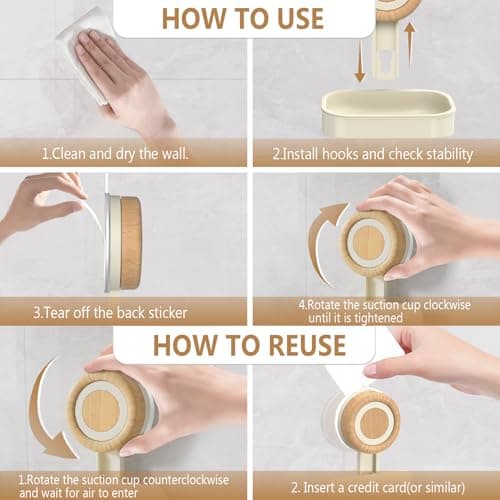 HOW TO USE

1.Clean and dry the wall.

2.Install hooks and check stability

3.Tear off the back sticker

4.Rotate the suction cup clockwise until it is tightened

HOW TO REUSE

1.Rotate the suction cup counterclockwise and wait for air to enter

2. Insert a credit card(or similar)