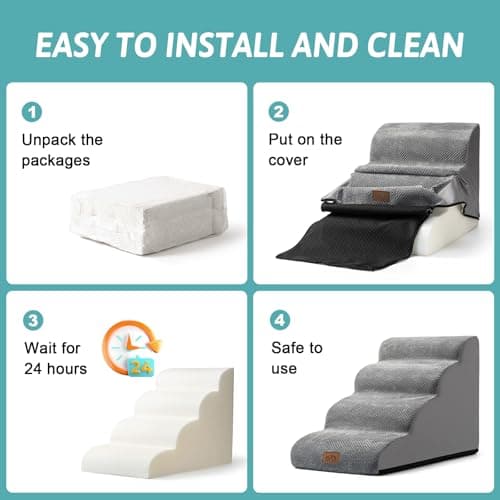 EASY TO INSTALL AND CLEAN

1
Unpack the packages

2
Put on the cover

3
Wait for 24 hours

24

4
Safe to use