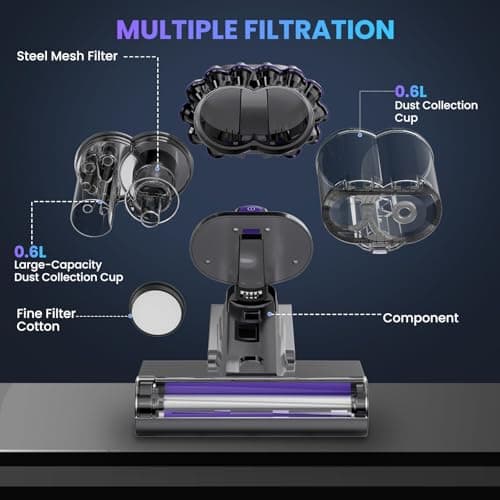 MULTIPLE FILTRATION

Steel Mesh Filter

0.6L
Dust Collection Cup

0.6L
Large-Capacity Dust Collection Cup

Fine Filter Cotton

Component