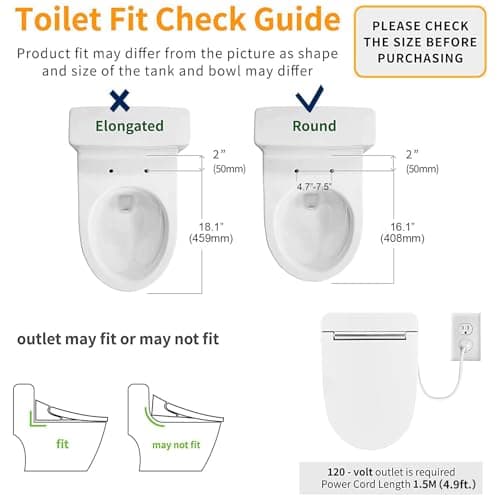 Toilet Fit Check Guide

PLEASE CHECK THE SIZE BEFORE PURCHASING

Product fit may differ from the picture as shape and size of the tank and bowl may differ

Elongated

2"
(50mm)

18.1"
(459mm)

Round

2"
(50mm)

4.7"-7.5"

16.1"
(408mm)

outlet may fit or may not fit

fit

may not fit

120 - volt outlet is required
Power Cord Length 1.5M (4.9ft.)