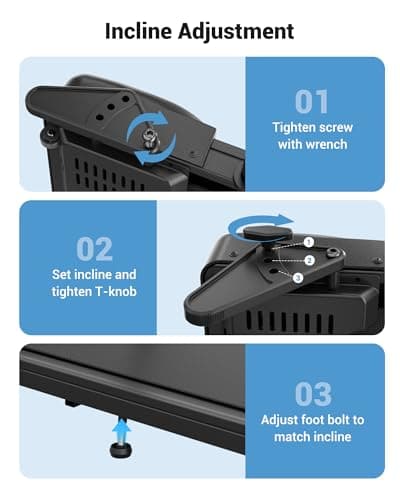 Incline Adjustment

01
Tighten screw with wrench

02
Set incline and tighten T-knob

1
2
3

03
Adjust foot bolt to match incline