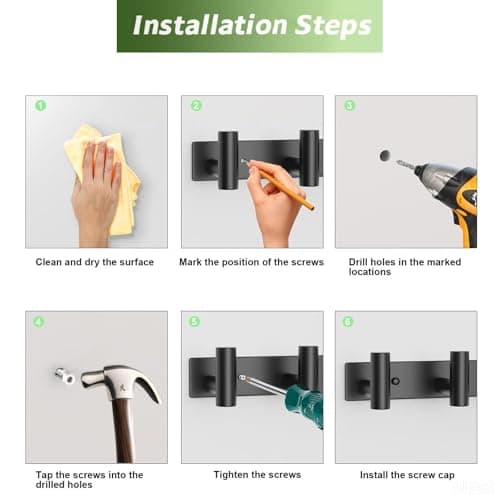 Installation Steps

1
Clean and dry the surface

2
Mark the position of the screws

3
Drill holes in the marked locations

4
Tap the screws into the drilled holes

5
Tighten the screws

6
Install the screw cap