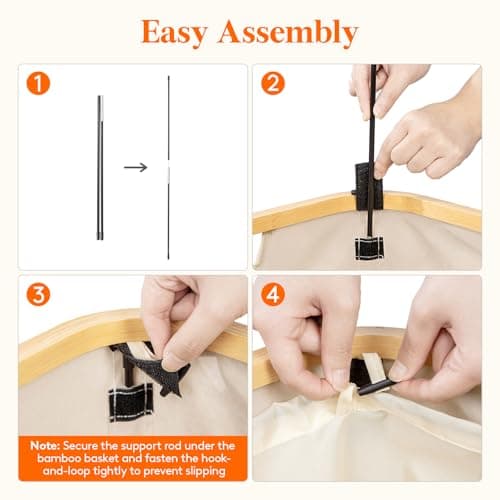 Easy Assembly

1

2

3

Note: Secure the support rod under the bamboo basket and fasten the hook-and-loop tightly to prevent slipping

4