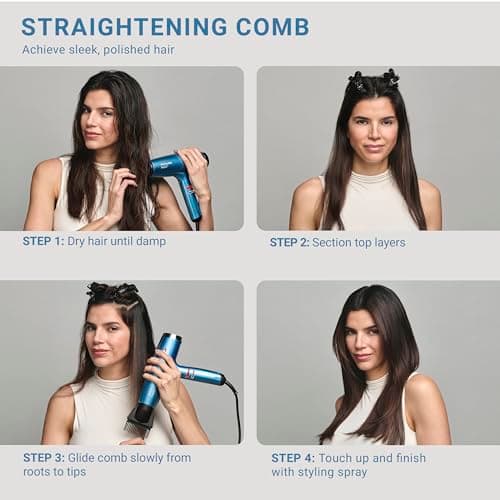 STRAIGHTENING COMB
Achieve sleek, polished hair

STEP 1: Dry hair until damp

STEP 2: Section top layers

STEP 3: Glide comb slowly from roots to tips

STEP 4: Touch up and finish with styling spray