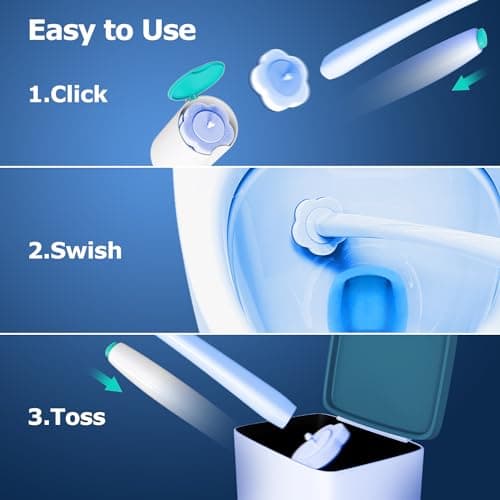 Easy to Use

1.Click

2.Swish

3.Toss