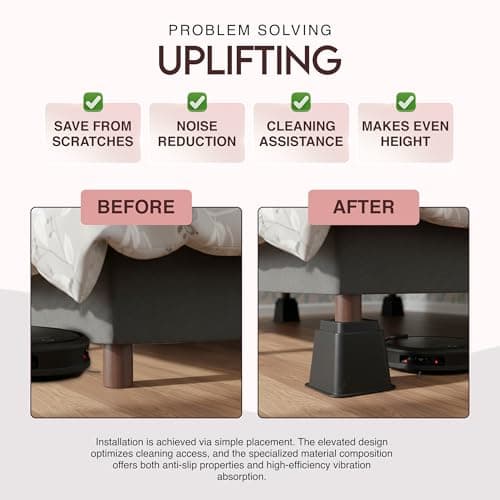 PROBLEM SOLVING
UPLIFTING

SAVE FROM SCRATCHES

NOISE REDUCTION

CLEANING ASSISTANCE

MAKES EVEN HEIGHT

BEFORE

AFTER

Installation is achieved via simple placement. The elevated design optimizes cleaning access, and the specialized material composition offers both anti-slip properties and high-efficiency vibration absorption.