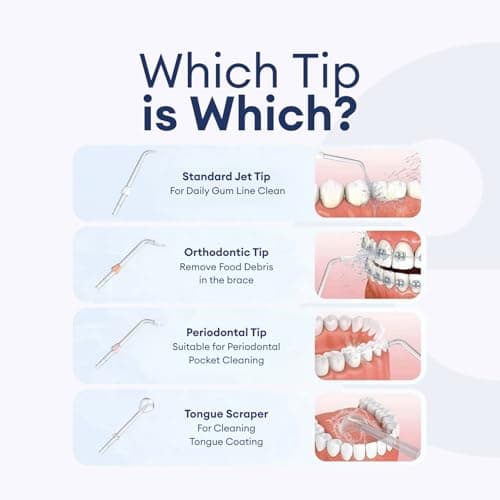 Which Tip
is Which?

Standard Jet Tip
For Daily Gum Line Clean

Orthodontic Tip
Remove Food Debris
in the brace

Periodontal Tip
Suitable for Periodontal
Pocket Cleaning

Tongue Scraper
For Cleaning
Tongue Coating