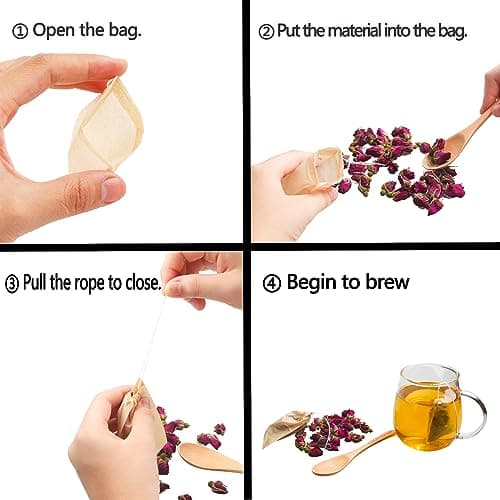 ① Open the bag.

② Put the material into the bag.

③ Pull the rope to close.

④ Begin to brew