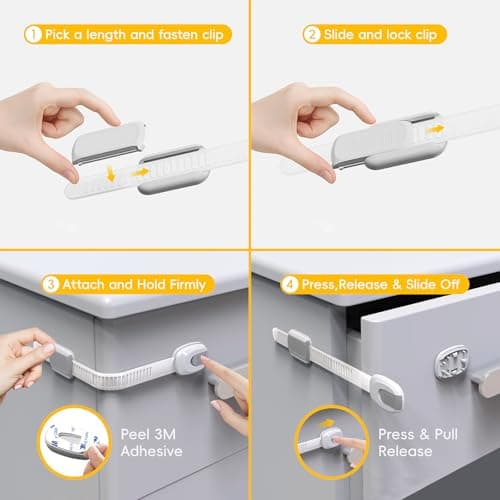 1 Pick a length and fasten clip

2 Slide and lock clip

3 Attach and Hold Firmly

Peel 3M Adhesive

4 Press,Release & Slide Off

Press & Pull Release