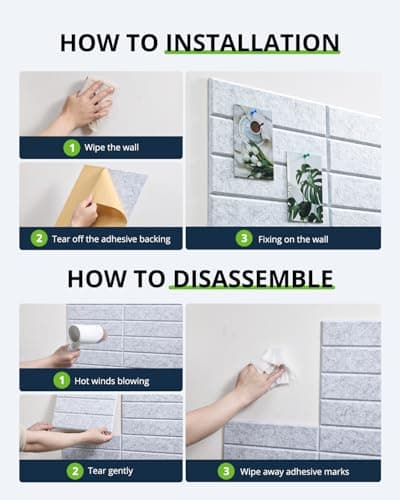 HOW TO INSTALLATION

1 Wipe the wall

2 Tear off the adhesive backing

3 Fixing on the wall

HOW TO DISASSEMBLE

1 Hot winds blowing

2 Tear gently

3 Wipe away adhesive marks