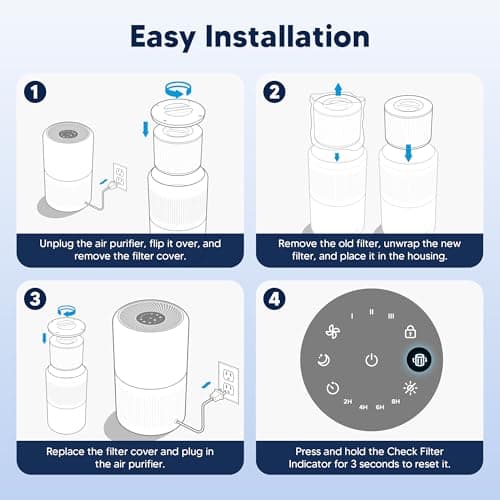 Easy Installation

1

Unplug the air purifier, flip it over, and remove the filter cover.

2

Remove the old filter, unwrap the new filter, and place it in the housing.

3

Replace the filter cover and plug in the air purifier.

4

I II III

2H 4H 6H 8H

Press and hold the Check Filter Indicator for 3 seconds to reset it.