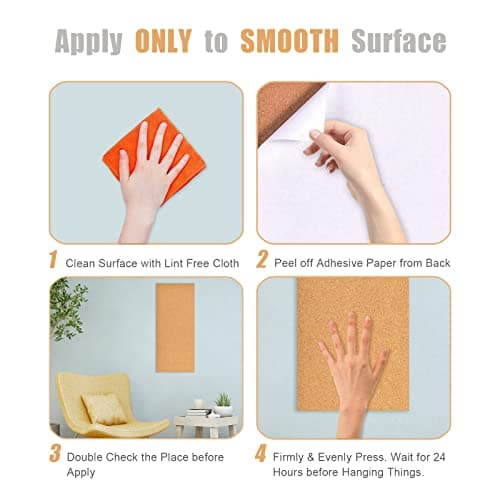 Apply ONLY to SMOOTH Surface

1 Clean Surface with Lint Free Cloth

2 Peel off Adhesive Paper from Back

3 Double Check the Place before Apply

4 Firmly & Evenly Press. Wait for 24 Hours before Hanging Things.