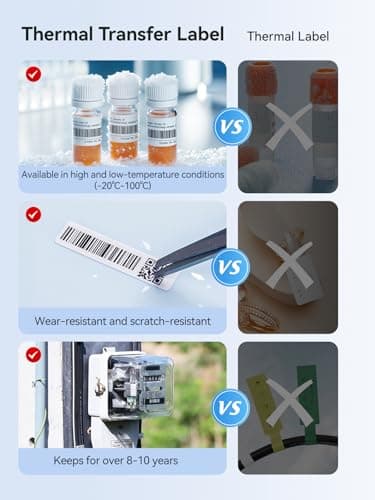 Thermal Transfer Label

Thermal Label

VS

Available in high and low-temperature conditions (-20°C-100°C)

VS

Wear-resistant and scratch-resistant

VS

Keeps for over 8-10 years