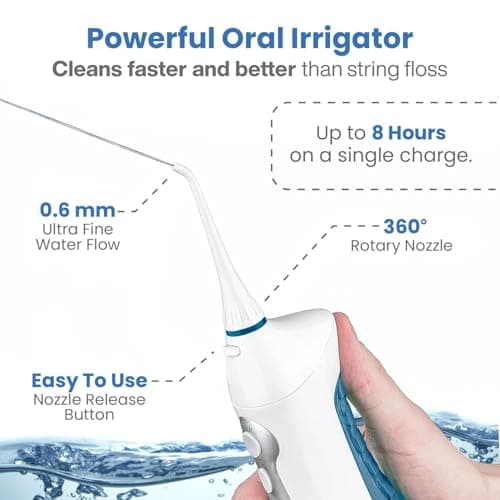 Powerful Oral Irrigator
Cleans faster and better than string floss

Up to 8 Hours on a single charge.

0.6 mm
Ultra Fine Water Flow

360°
Rotary Nozzle

Easy To Use
Nozzle Release Button