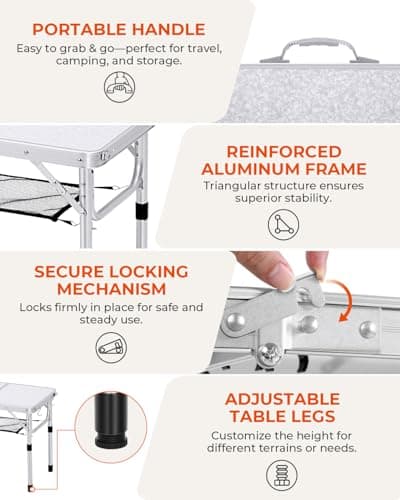 PORTABLE HANDLE
Easy to grab & go—perfect for travel, camping, and storage.

REINFORCED ALUMINUM FRAME
Triangular structure ensures superior stability.

SECURE LOCKING MECHANISM
Locks firmly in place for safe and steady use.

ADJUSTABLE TABLE LEGS
Customize the height for different terrains or needs.