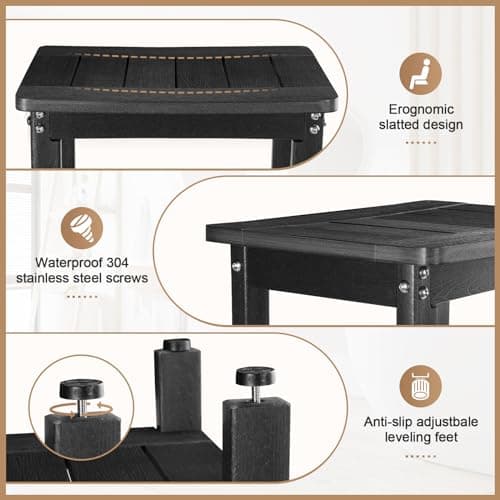 Erognomic slatted design

Waterproof 304 stainless steel screws

Anti-slip adjustbale leveling feet