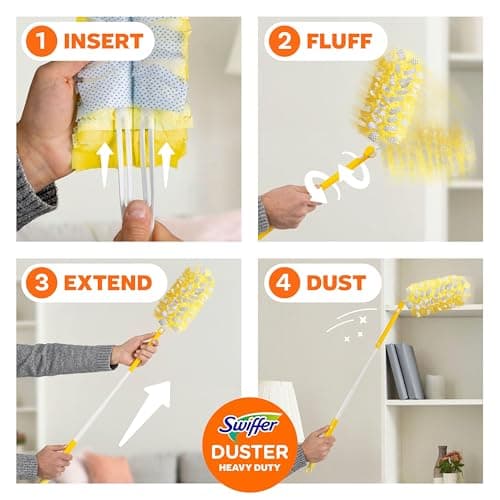 1 INSERT

2 FLUFF

3 EXTEND

4 DUST

Swiffer
DUSTER
HEAVY DUTY