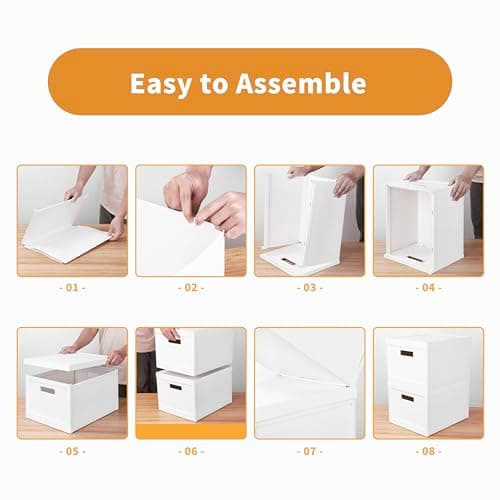 Easy to Assemble

- 01 -

- 02 -

- 03 -

- 04 -

- 05 -

- 06 -

- 07 -

- 08 -