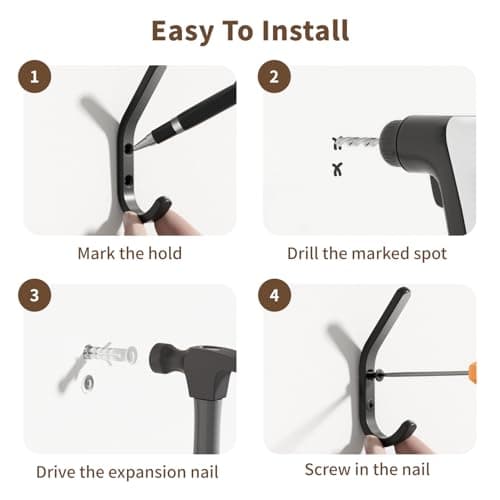 Easy To Install

1

Mark the hold

2

Drill the marked spot

3

Drive the expansion nail

4

Screw in the nail