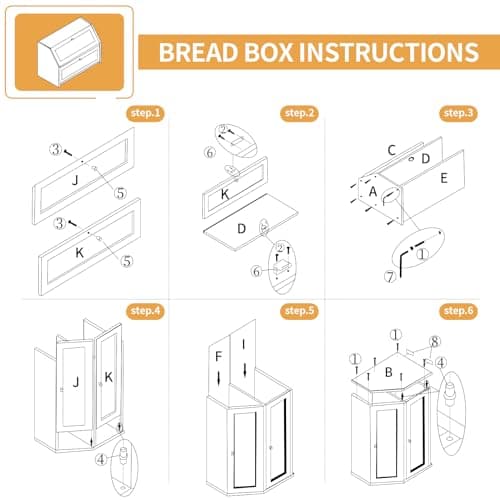 BREAD BOX INSTRUCTIONS

step.1

③
J
⑤
③
K
⑤

step.2

②
⑥
K
D
②
⑥

step.3

C
D
E
A
①
⑦

step.4

J
K
④

step.5

F
I

step.6

①
⑧
①
④
B