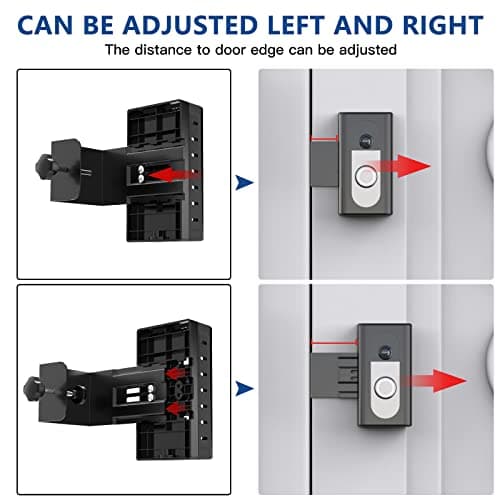 CAN BE ADJUSTED LEFT AND RIGHT
The distance to door edge can be adjusted