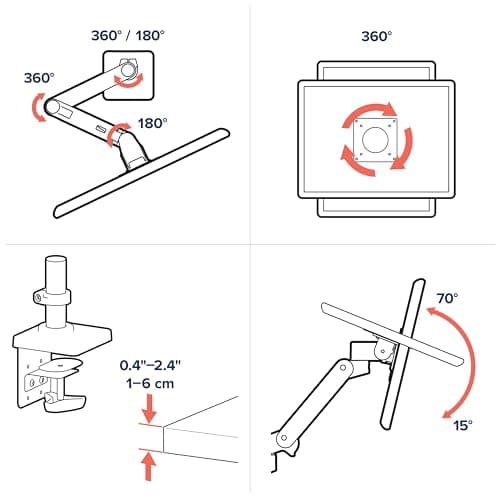 360° / 180°

360°

180°

360°

0.4"–2.4"
1–6 cm

70°

15°