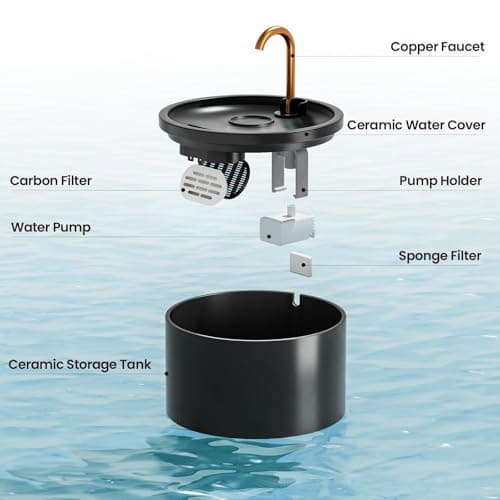 Copper Faucet

Ceramic Water Cover

Carbon Filter

Pump Holder

Water Pump

Sponge Filter

Ceramic Storage Tank