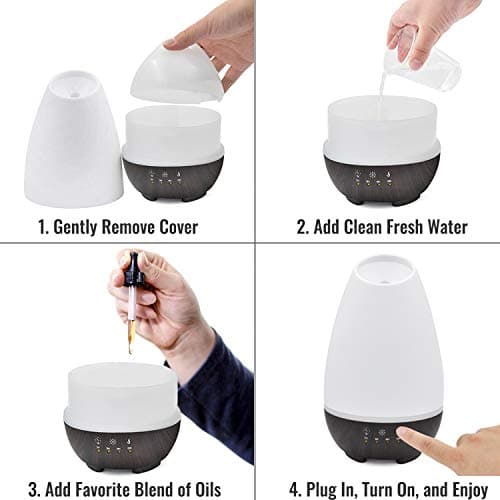 1. Gently Remove Cover

2. Add Clean Fresh Water

3. Add Favorite Blend of Oils

4. Plug In, Turn On, and Enjoy