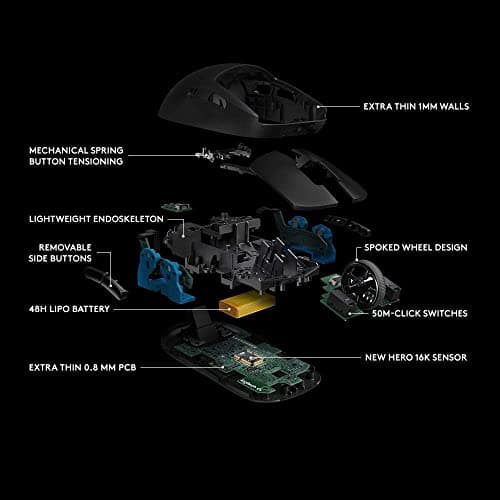 EXTRA THIN 1MM WALLS

MECHANICAL SPRING BUTTON TENSIONING

LIGHTWEIGHT ENDOSKELETON

REMOVABLE SIDE BUTTONS

SPOKED WHEEL DESIGN

48H LIPO BATTERY

50M-CLICK SWITCHES

NEW HERO 16K SENSOR

EXTRA THIN 0.8 MM PCB