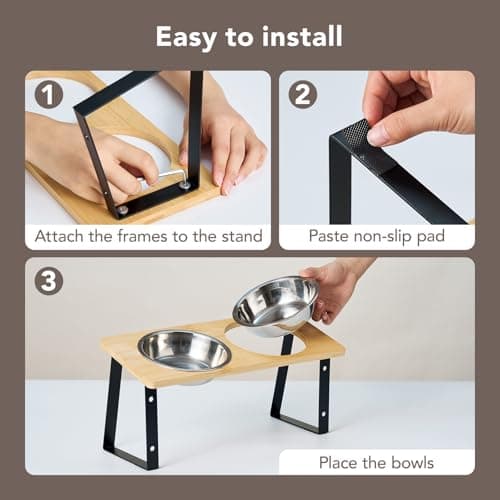 Easy to install

1

Attach the frames to the stand

2

Paste non-slip pad

3

Place the bowls