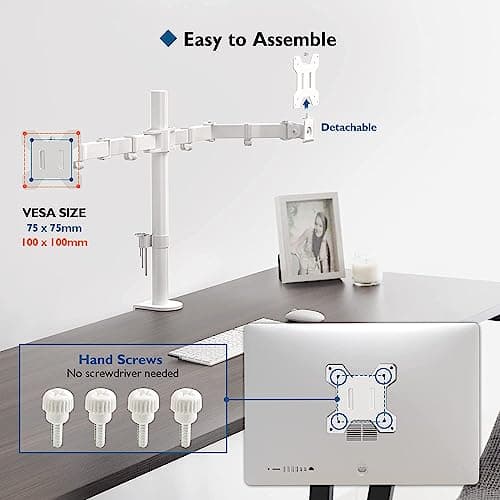 Easy to Assemble

Detachable

VESA SIZE
75 x 75mm
100 x 100mm

Hand Screws
No screwdriver needed