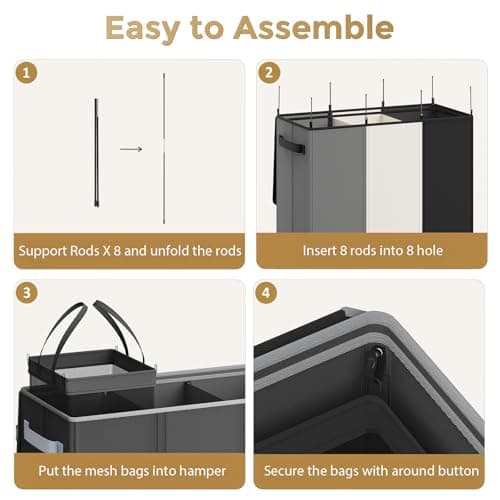 Easy to Assemble

1

Support Rods X 8 and unfold the rods

2

Insert 8 rods into 8 hole

3

Put the mesh bags into hamper

4

Secure the bags with around button